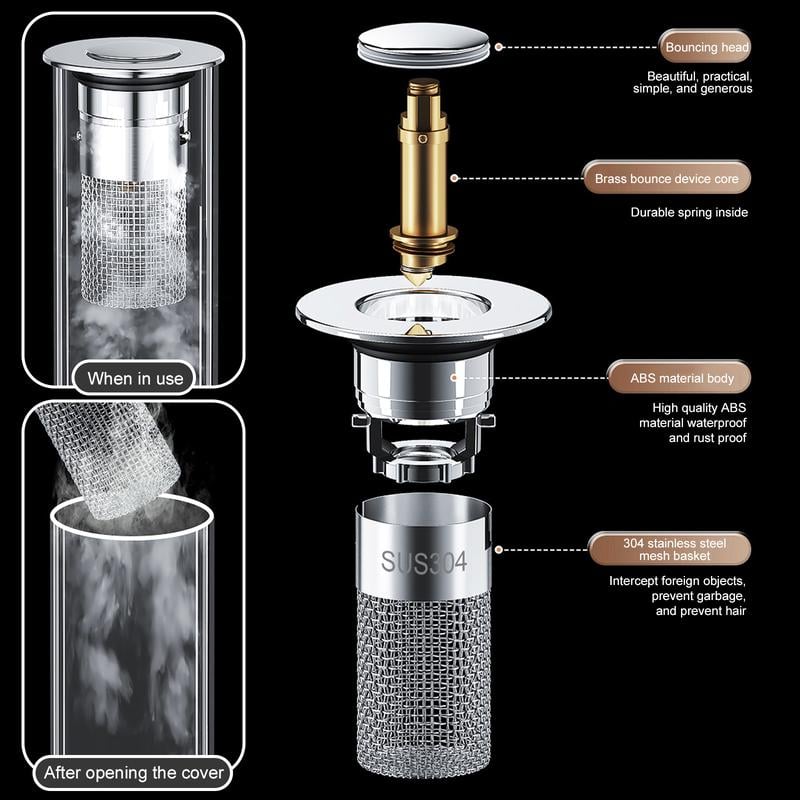 When in use

After opening the cover

Bouncing head

Beautiful, practical, simple, and generous

Brass bounce device core

Durable spring inside

ABS material body

High quality ABS material waterproof and rust proof

SUS304

304 stainless steel mesh basket

Intercept foreign objects, prevent garbage, and prevent hair